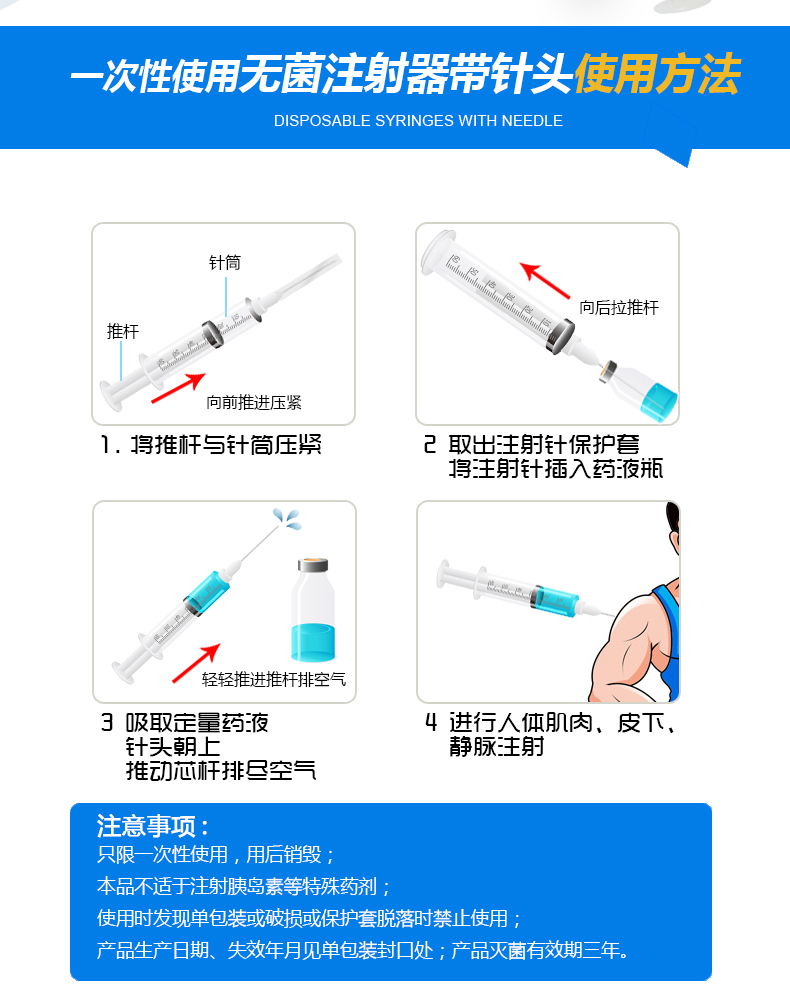 一次性使用无菌注射器带针头使用方法
DISPOSABLE SYRINGES WITH NEEDLE

针筒
推杆
向前推进压紧

1. 将推杆与针筒压紧

向后拉推杆

2 取出注射针保护套
将注射针插入药液瓶

轻轻推进推杆排空气

3 吸取定量药液
针头朝上
推动芯杆排尽空气

4 进行人体肌肉、皮下、静脉注射

注意事项：
只限一次性使用，用后销毁；
本品不适于注射胰岛素等特殊药剂；
使用时发现单包装或破损或保护套脱落时禁止使用；
产品生产日期、失效年月见单包装封口处；产品灭菌有效期三年。